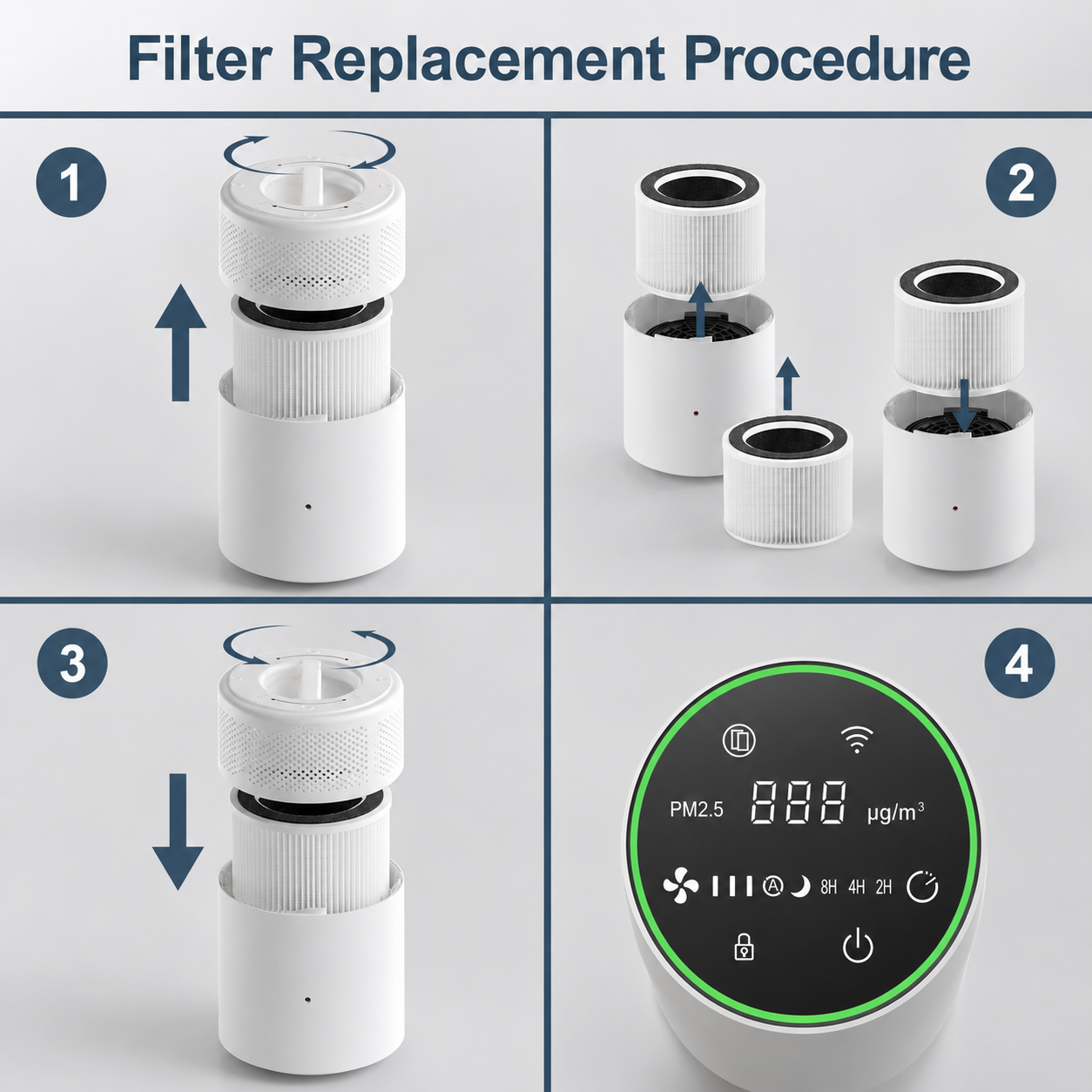 Filter Replacement Procedure

1

2

3

4

PM2.5 888 $\mu g/m^3$

Ⓐ 8H 4H 2H